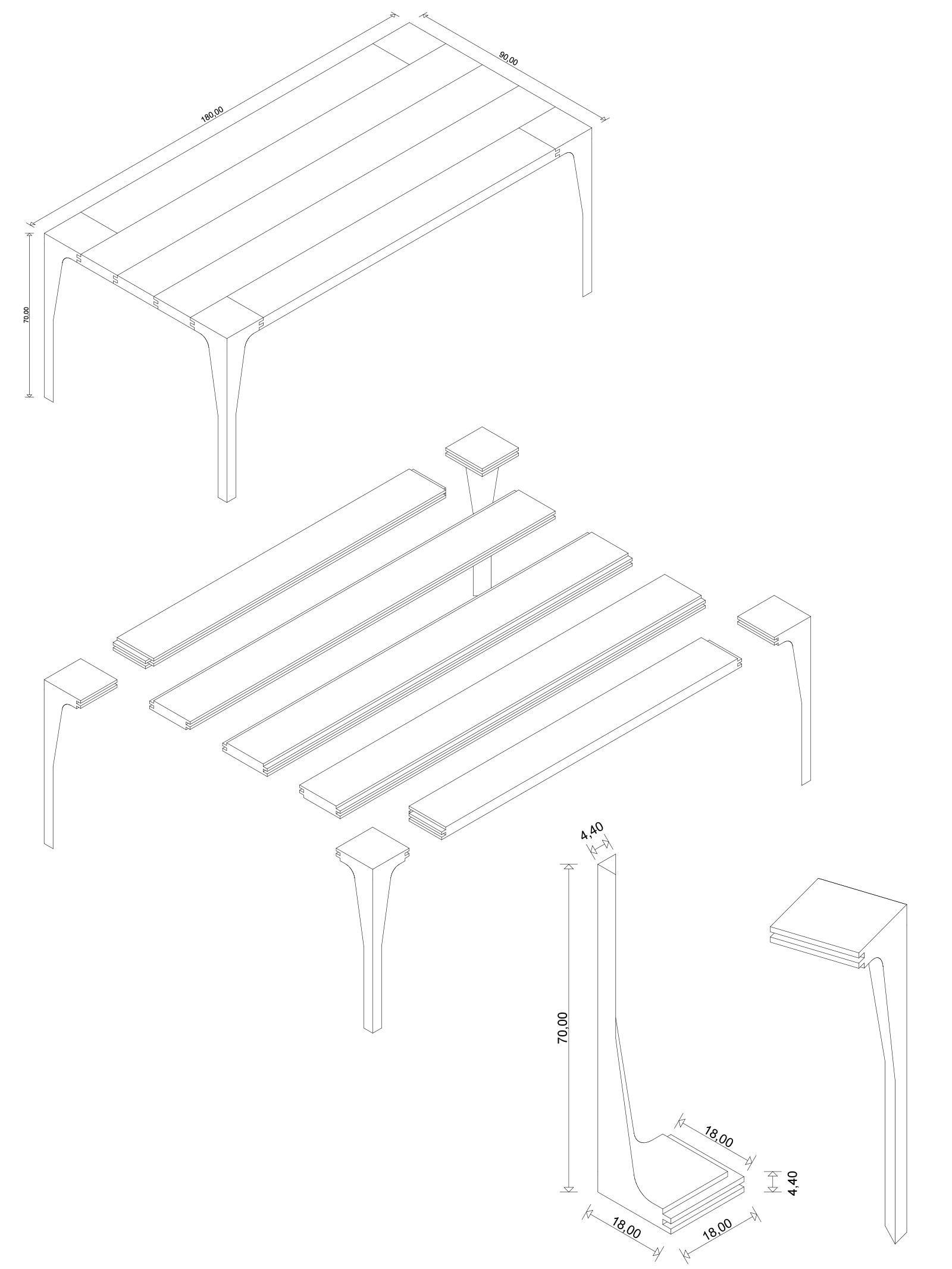 180,00
90,00
70,00
4,40
70,00
18,00
4,40
18,00
18,00